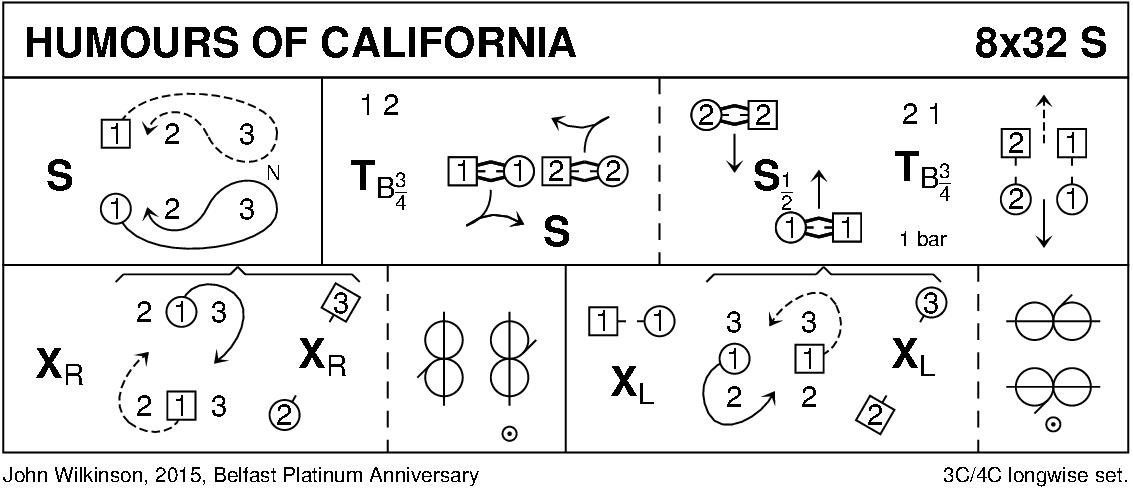 HUMOURS OF CALIFORNIA

8x32 S

S

1 2 3

N

1 2 3

1 2

$T_{B\frac{3}{4}}$

1 1 2 2

S

2 2

$S_{\frac{1}{2}}$

1 1

2 1

$T_{B\frac{3}{4}}$

1 bar

2 1

2 1

$X_R$

2 1 3

2 1 3

$X_R$

3

2

1 1

$X_L$

3 3

1 1

2 2

$X_L$

3

2

John Wilkinson, 2015, Belfast Platinum Anniversary

3C/4C longwise set.